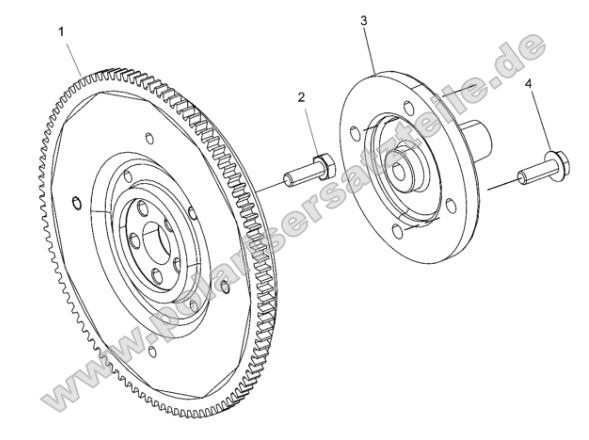 1
2
3
4
www.polarisersatzteile.de