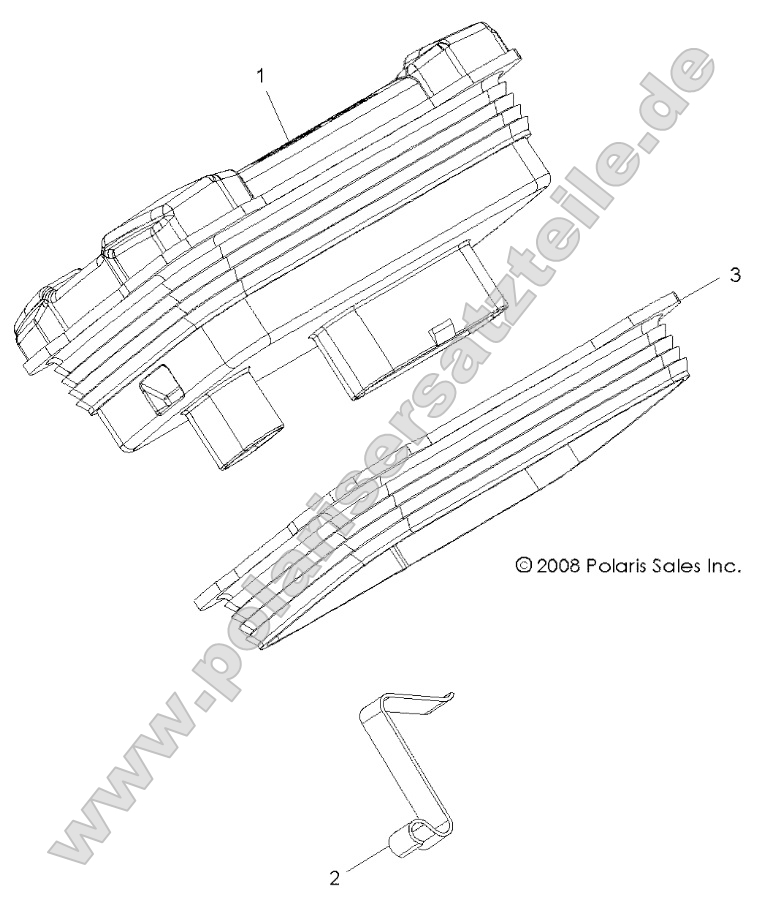 1

3

© 2008 Polaris Sales Inc.

2

www.polarisersatzteile.de