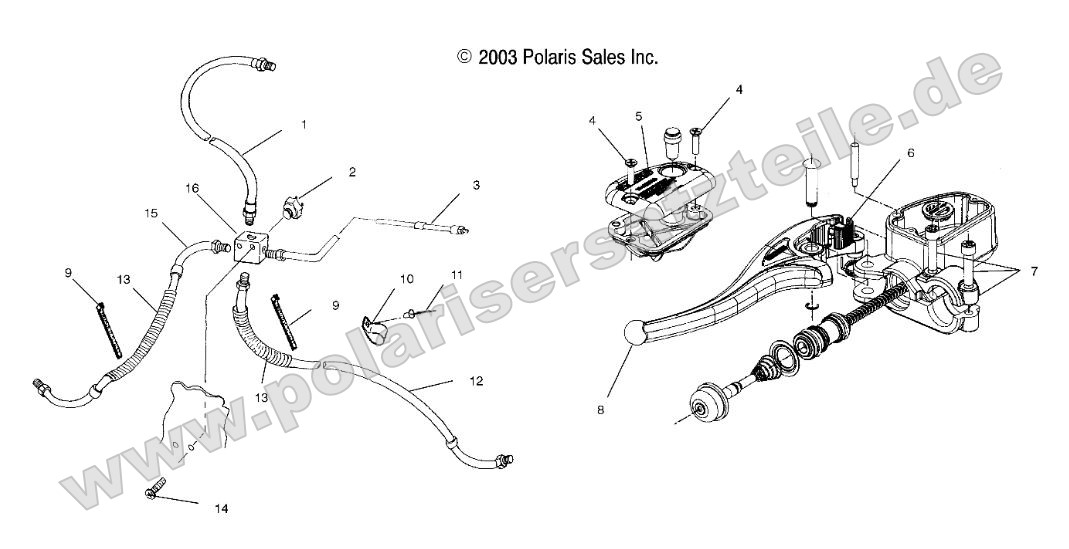 © 2003 Polaris Sales Inc.

www.polarisersatzteile.de

1
2
3
16
15
9
13
10
11
9
13
12
14
4
5
4
6
7
8