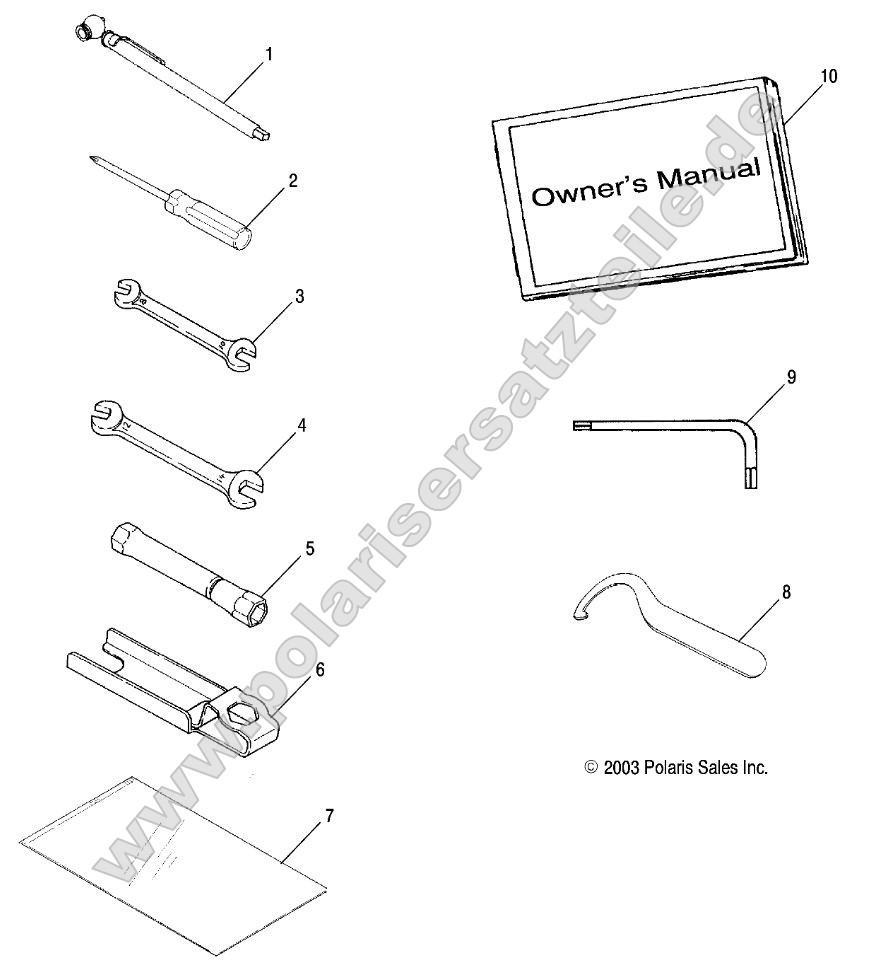 1

2

3

4

5

6

7

10

Owner's Manual

9

8

© 2003 Polaris Sales Inc.

www.polarisersatzteile.de