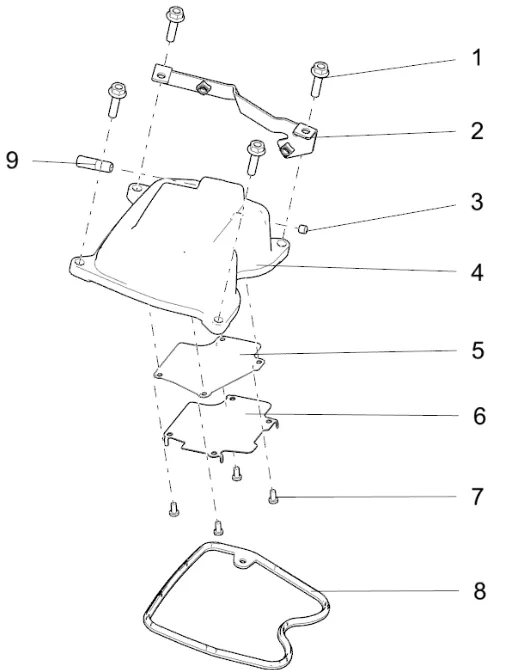 1
2
9
3
4
5
6
7
8