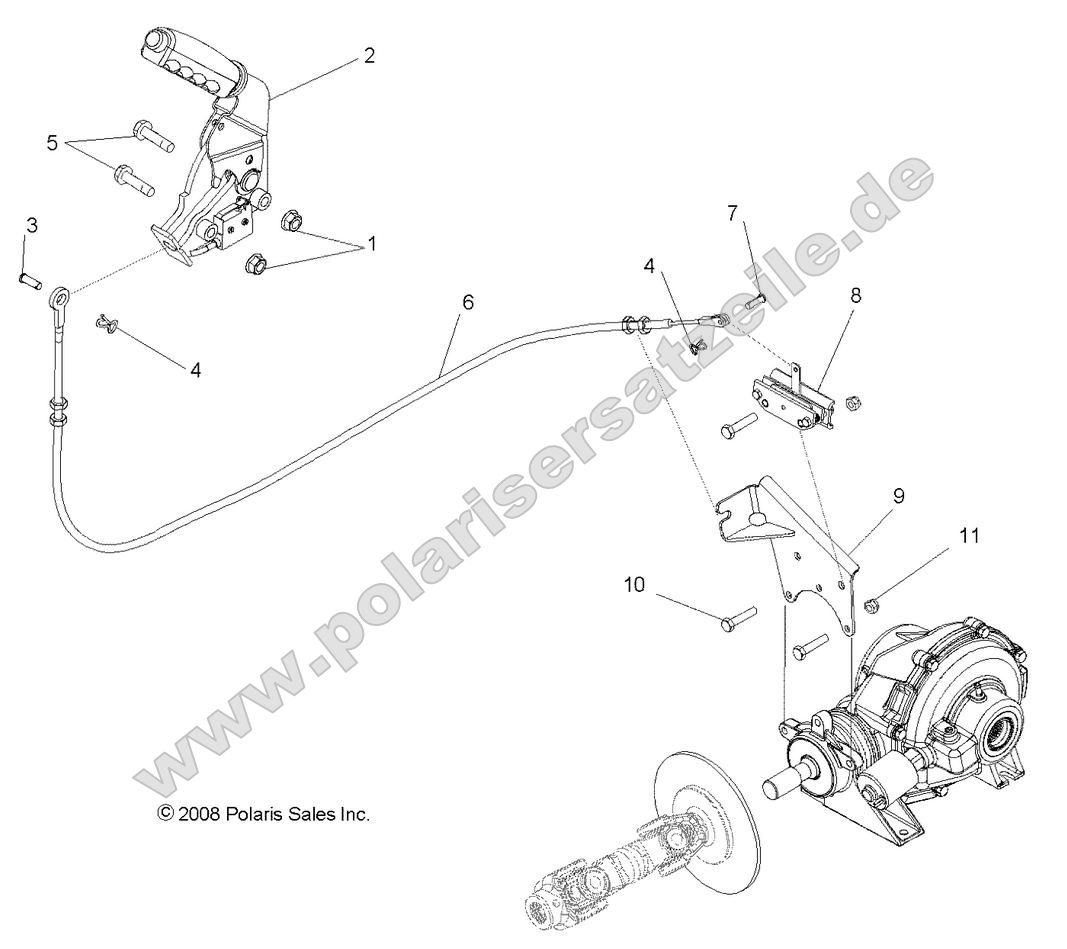 2

5

3

1

4

6

4

7

8

9

11

10

www.polarisersatzteile.de

© 2008 Polaris Sales Inc.