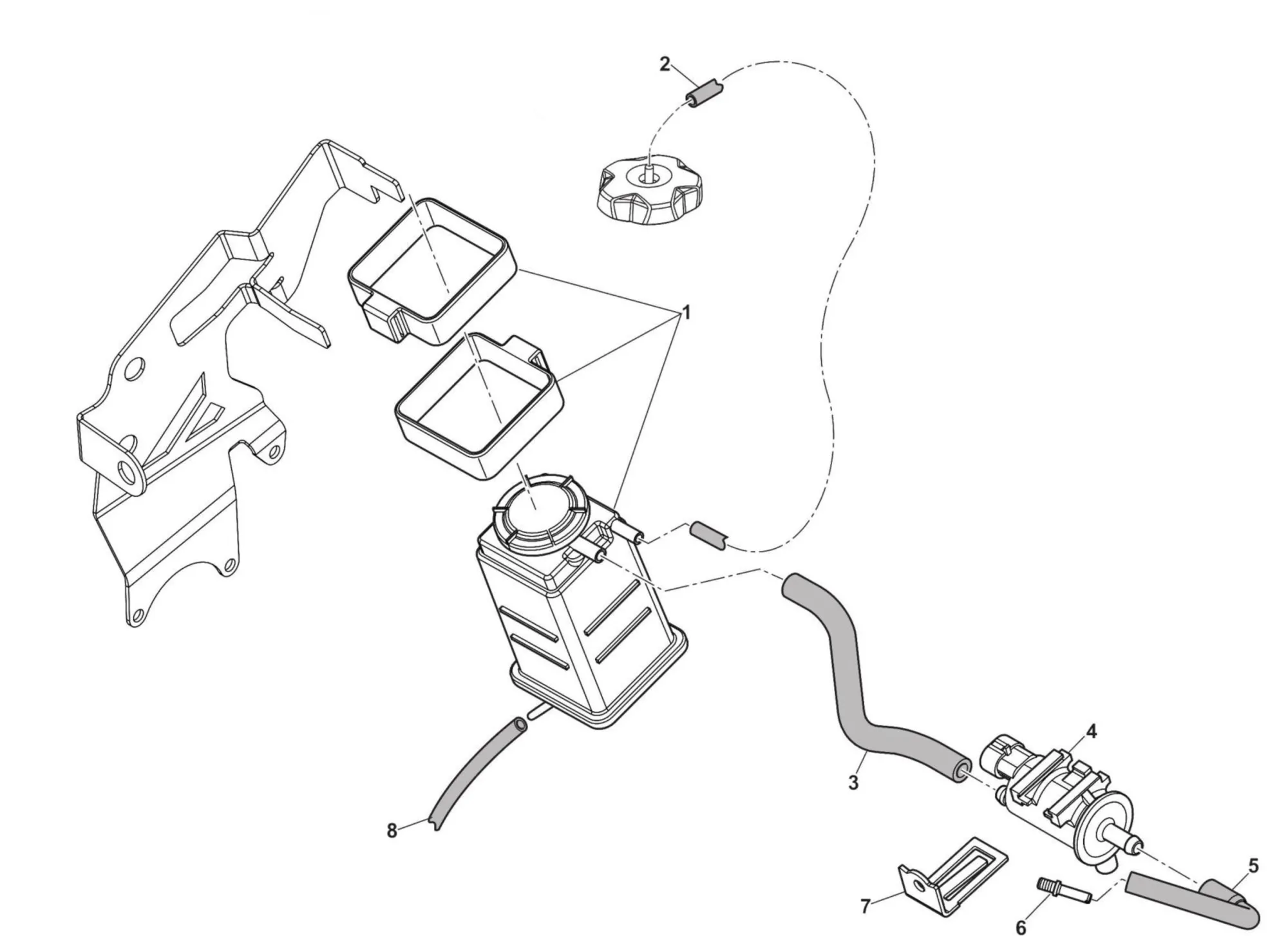 2
1
4
3
8
5
7
6