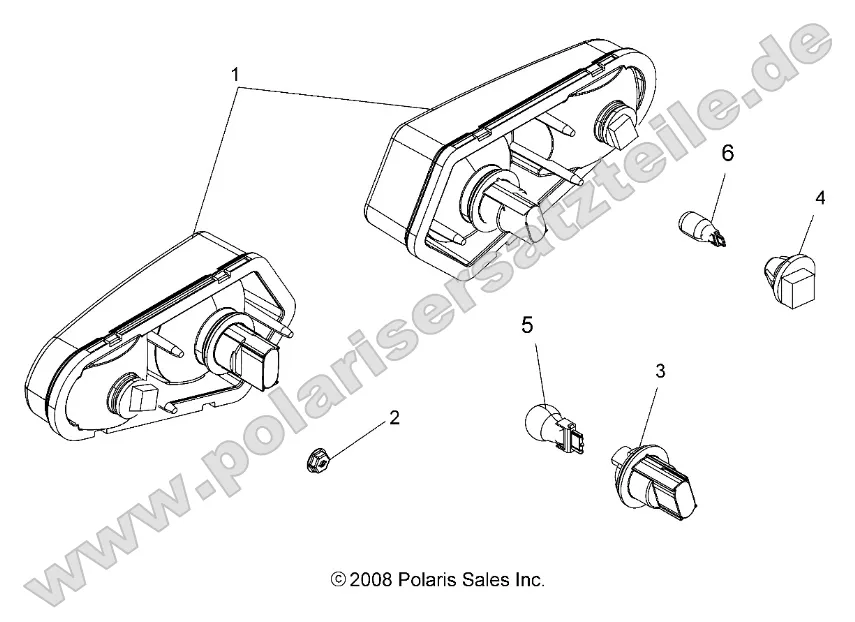 1
6
4
5
3
2
www.polarisersatzteile.de
© 2008 Polaris Sales Inc.