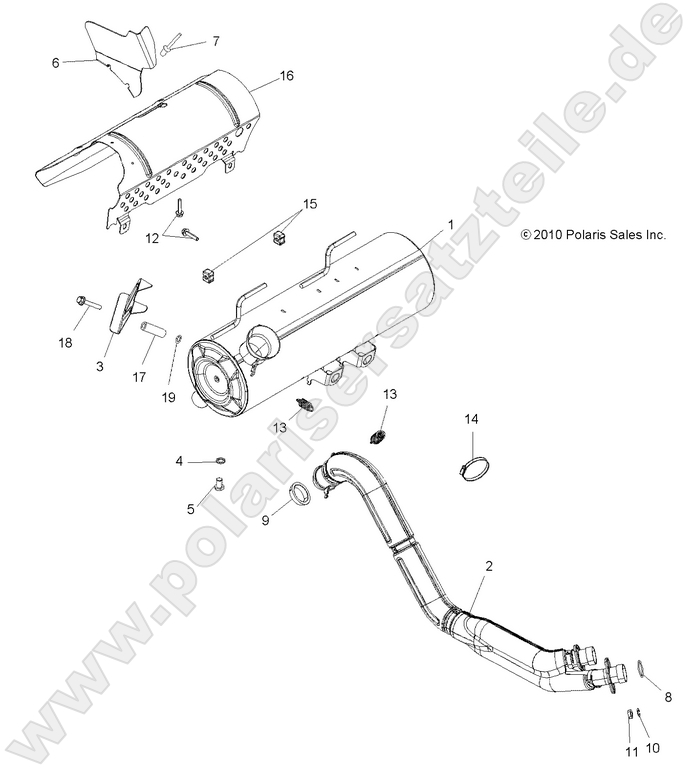 6
7
16
15
12
1
© 2010 Polaris Sales Inc.
18
3
17
19
13
13
14
4
5
9
2
8
11
10
www.polarisersatzteile.de