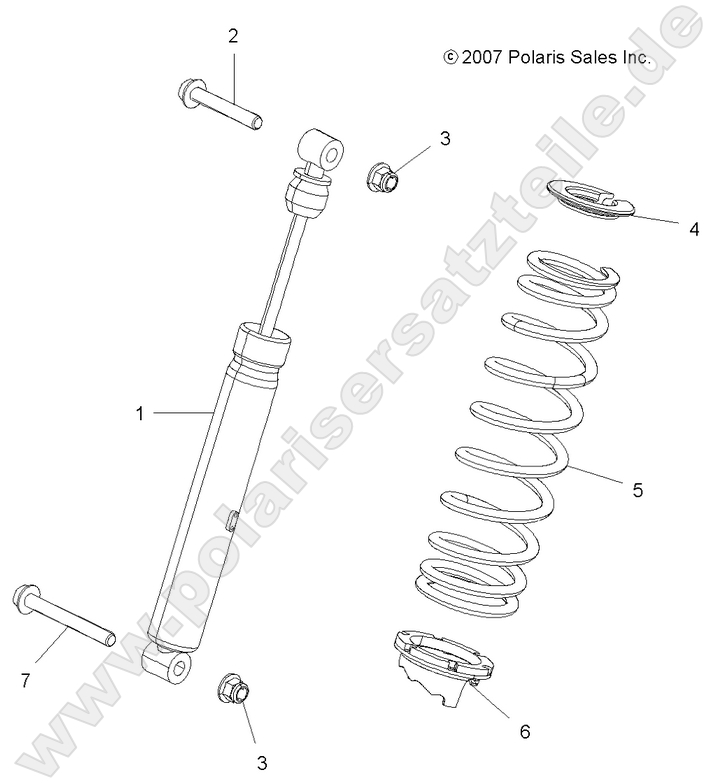 © 2007 Polaris Sales Inc.

www.polarisersatzteile.de

2
3
4
1
5
7
6
3