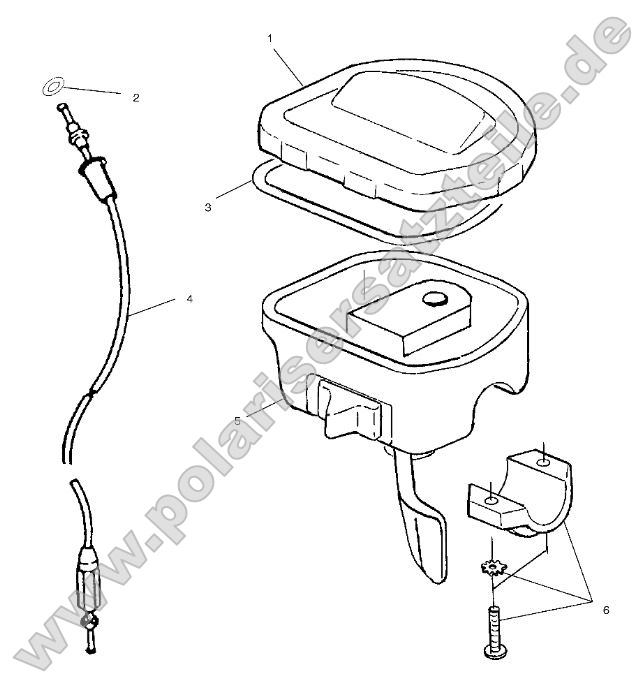 1
2
3
4
5
6
www.polarisersatzteile.de