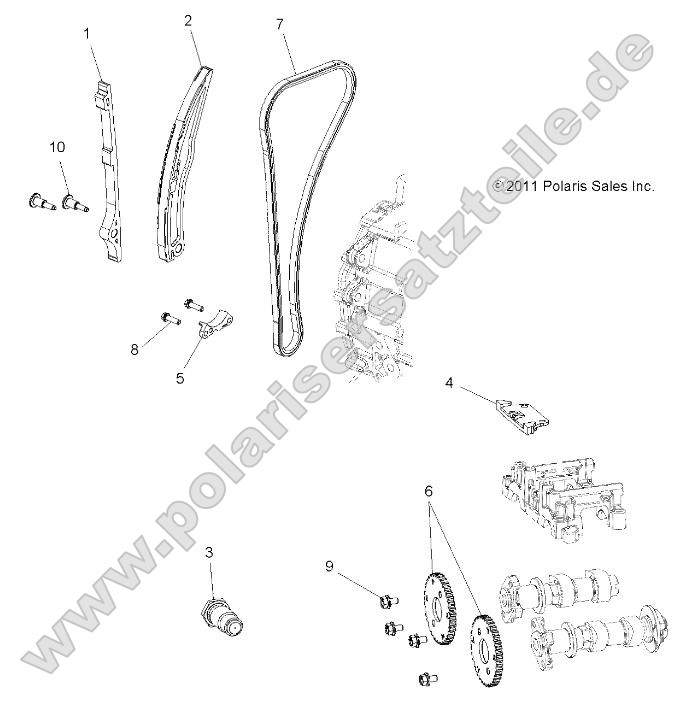 1
2
7
10
© 2011 Polaris Sales Inc.
8
5
4
6
3
9
www.polarisersatzteile.de