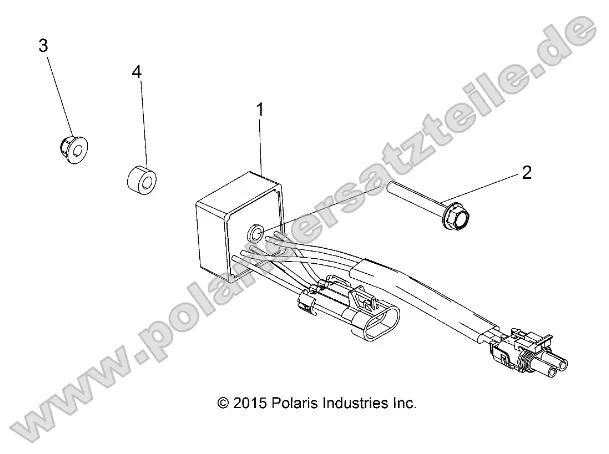 3

4

1

2

www.polarisersatzteile.de

© 2015 Polaris Industries Inc.