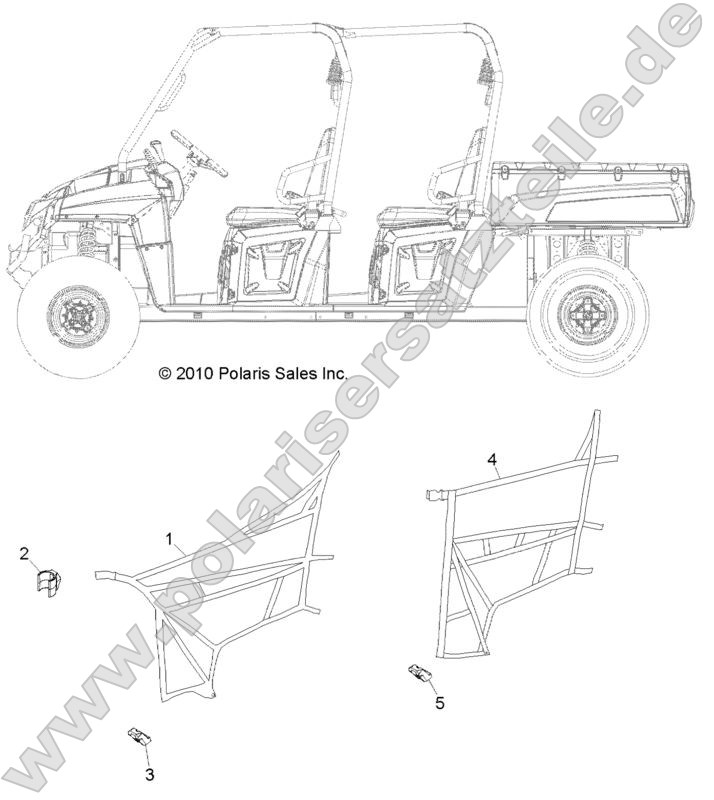 © 2010 Polaris Sales Inc.

www.polarisersatzteile.de

4

1

2

5

3