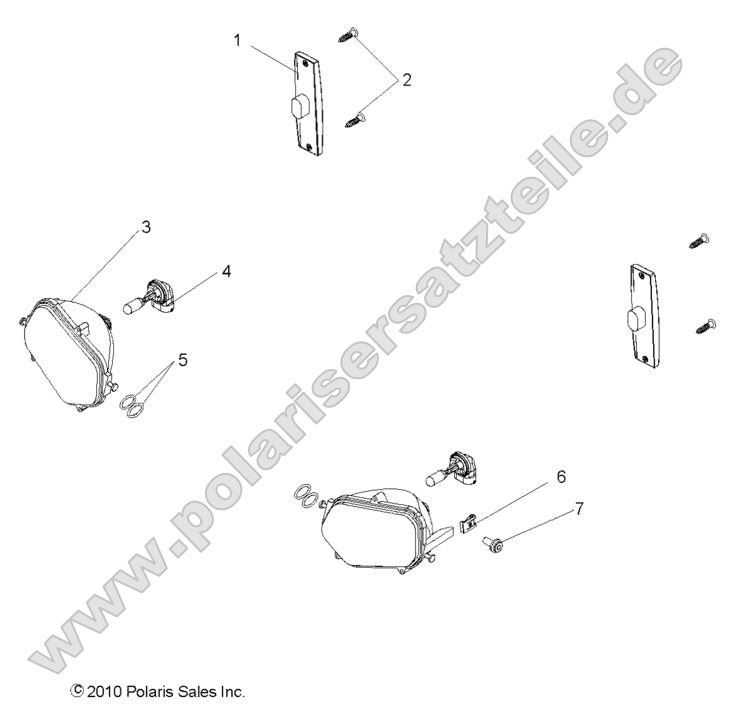 1
2
3
4
5
6
7
www.polarisersatzteile.de
© 2010 Polaris Sales Inc.