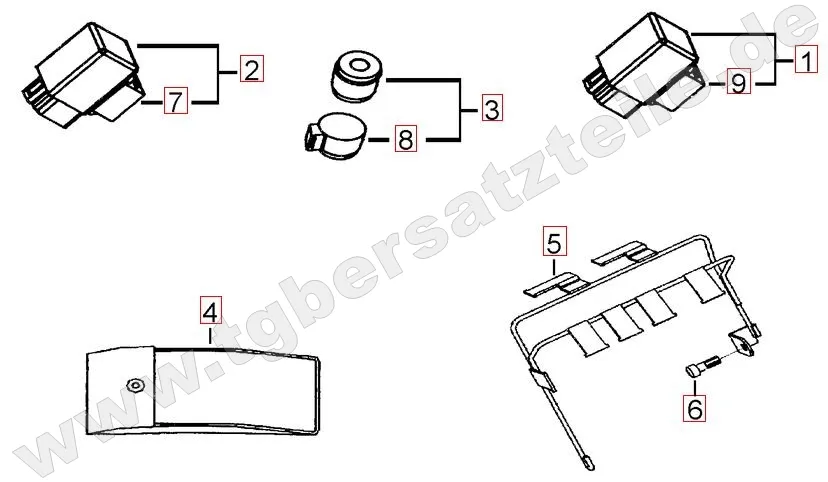 2
7
3
8
1
9
5
4
6
www.tgbersatzteile.de