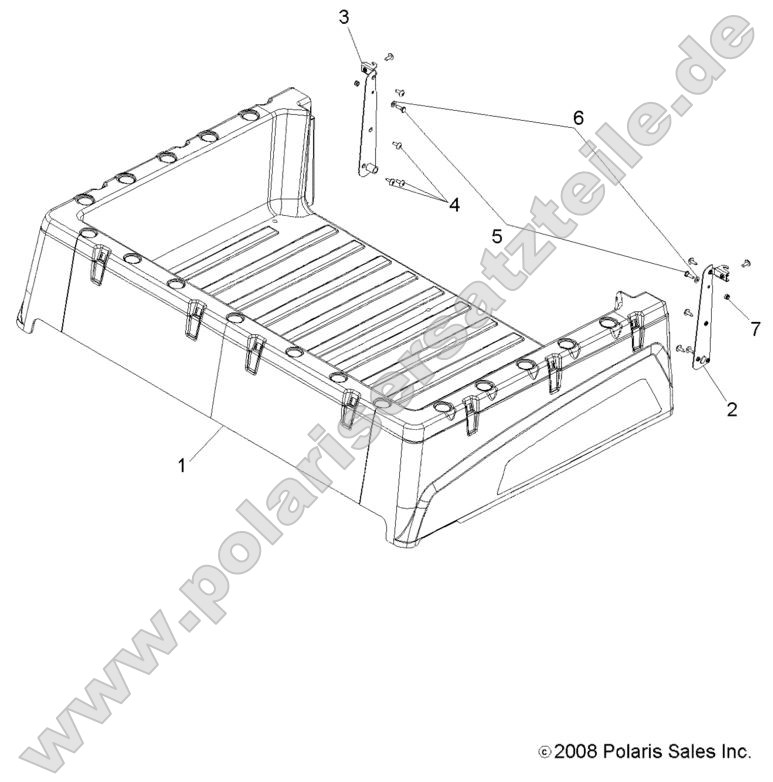 3
6
4
5
7
2
1
www.polarisersatzteile.de
© 2008 Polaris Sales Inc.