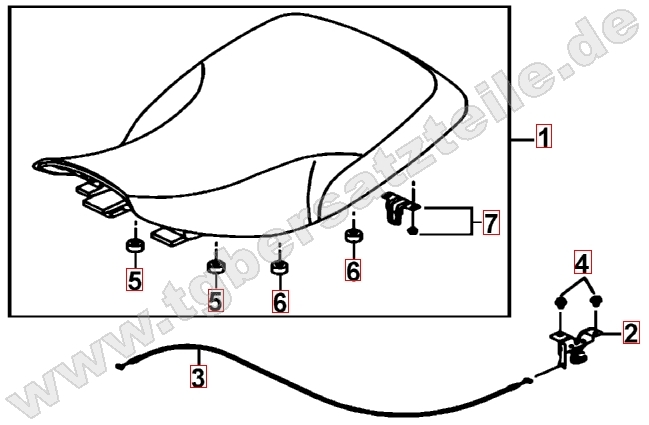 www.tgbersatzteile.de

1
7
5
5
6
6
4
2
3