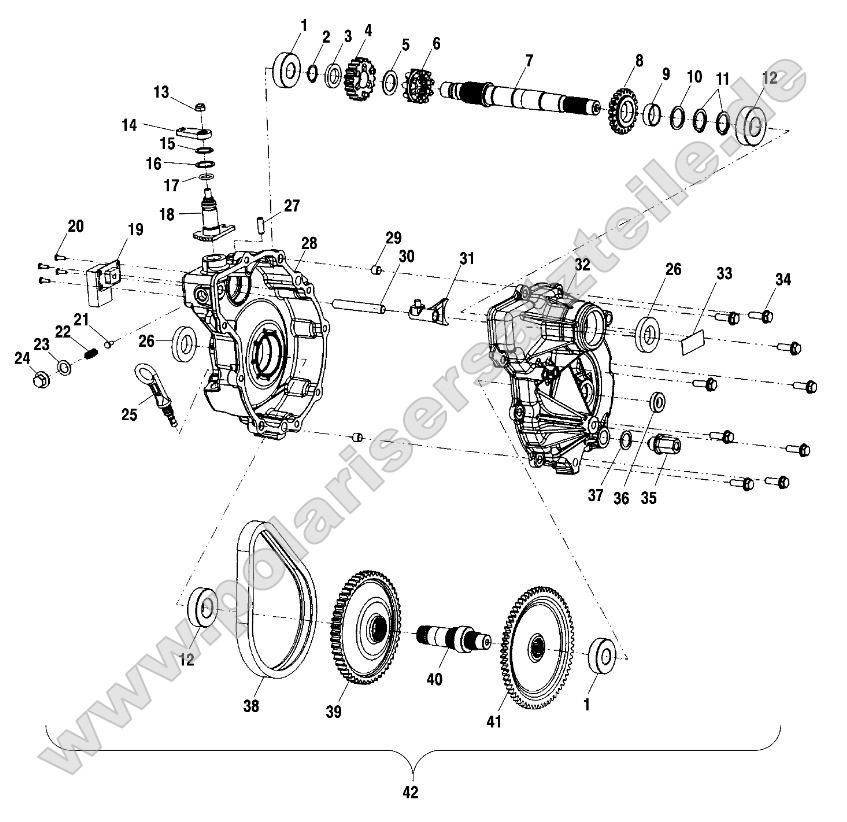 1 2 3 4 5 6 7 8 9 10 11 12

13
14
15
16
17
18
27
20
19
28
29
30
31
32
26
33
34
21
22
23
24
26
25
37
36
35

12
38
39
40
41
1

42

www.polarisersatzteile.de