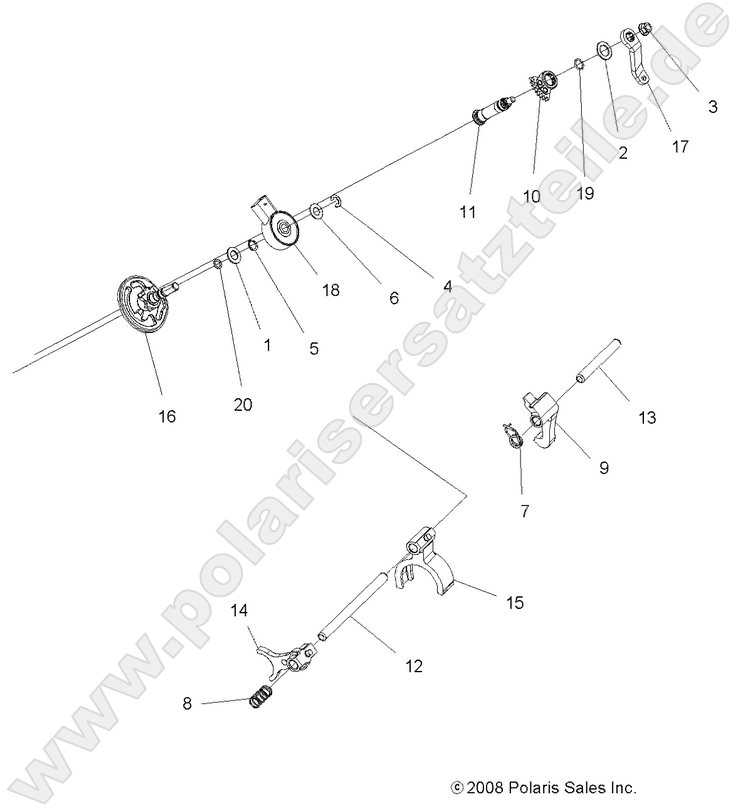 www.polarisersatzteile.de

3
17
2
19
10
11
4
6
18
5
1
20
16
13
9
7
15
14
12
8

© 2008 Polaris Sales Inc.