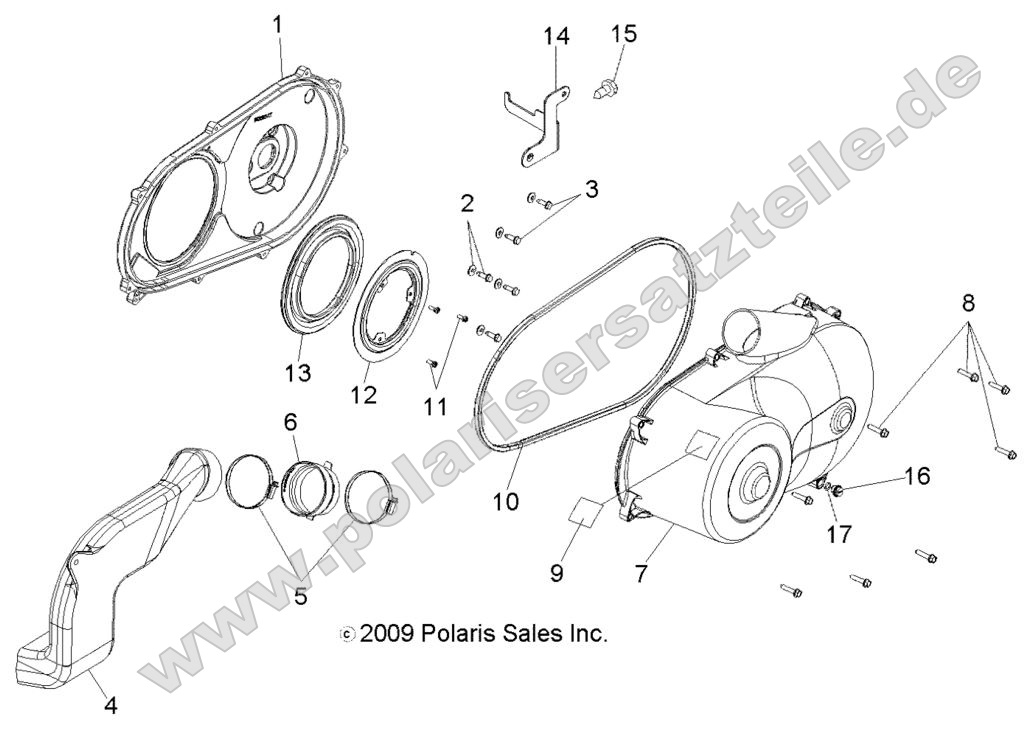 1
14
15
3
2
8
13
12
11
6
10
16
17
9
7
5
4
© 2009 Polaris Sales Inc.
www.polarisersatzteile.de