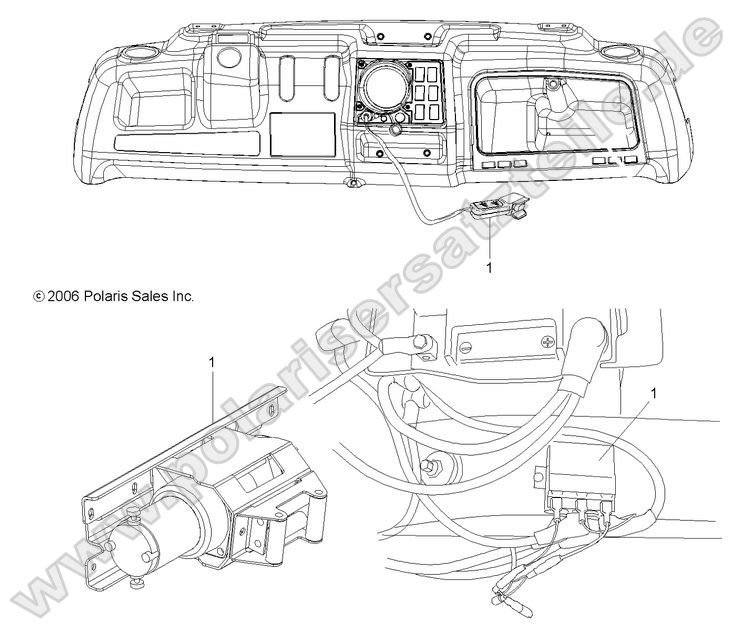 1

© 2006 Polaris Sales Inc.

1

1

www.polarisersatzteile.de