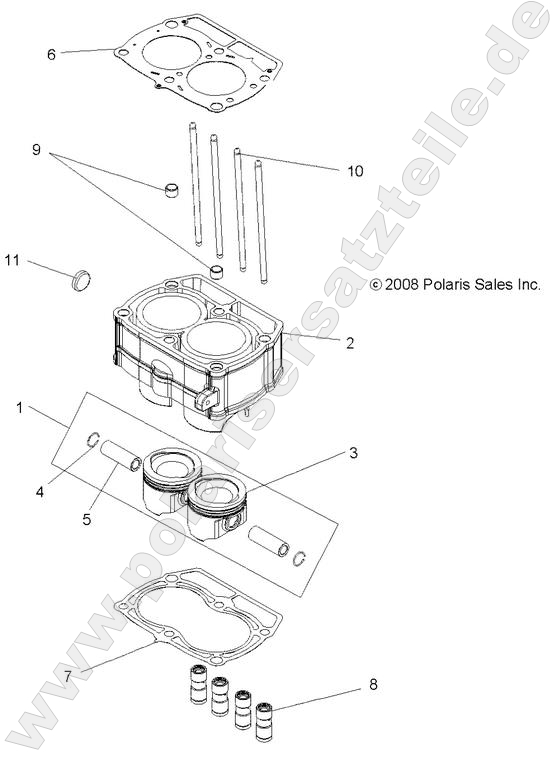 6

9

10

11

© 2008 Polaris Sales Inc.

2

1

3

4

5

7

8

www.polarisersatzteile.de