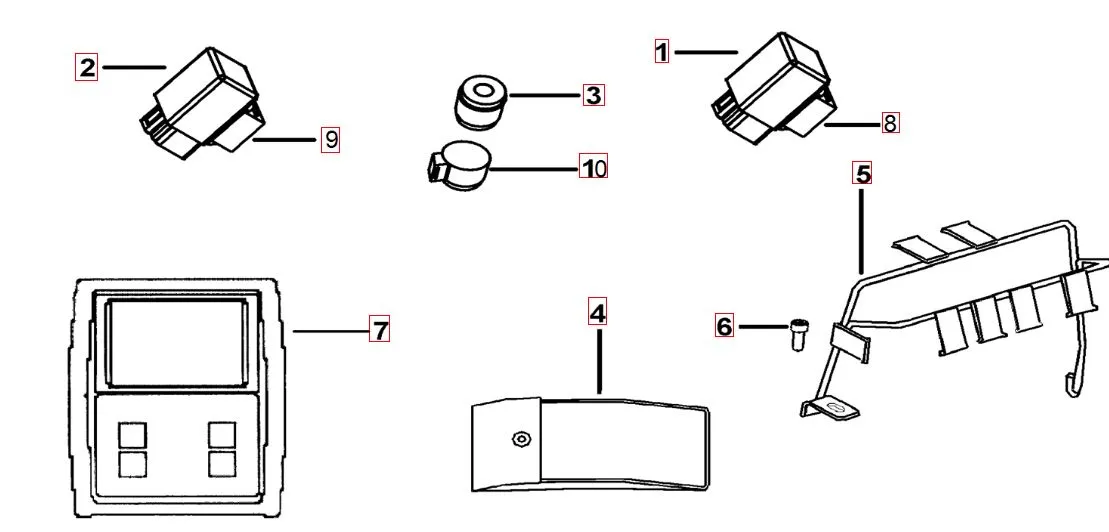 2
9
3
10
1
8
5
7
4
6