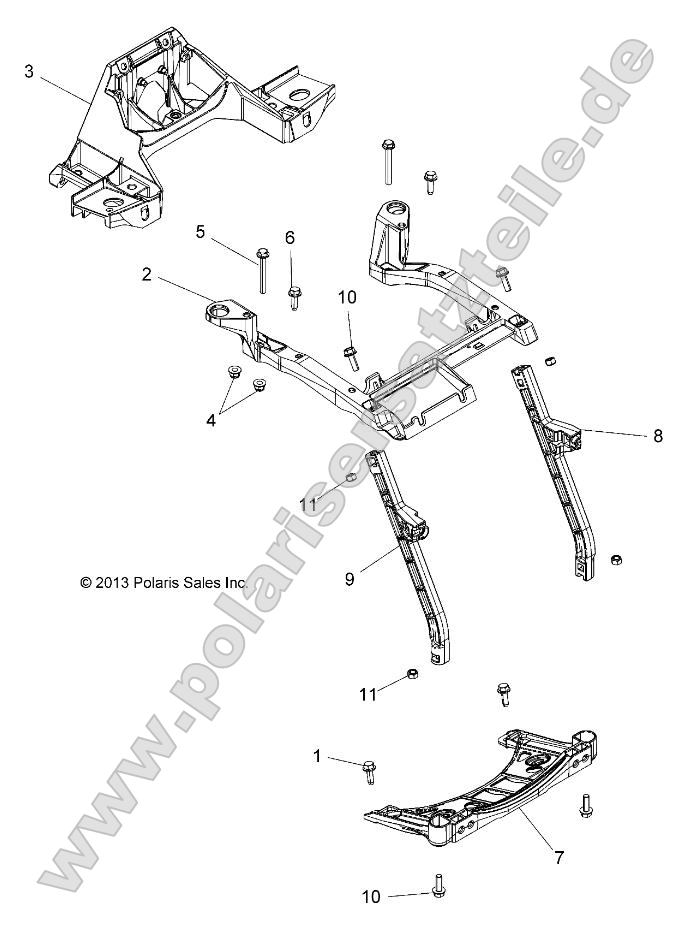 3

5

6

2

10

4

8

11

9

© 2013 Polaris Sales Inc.

11

1

7

10

www.polarisersatzteile.de