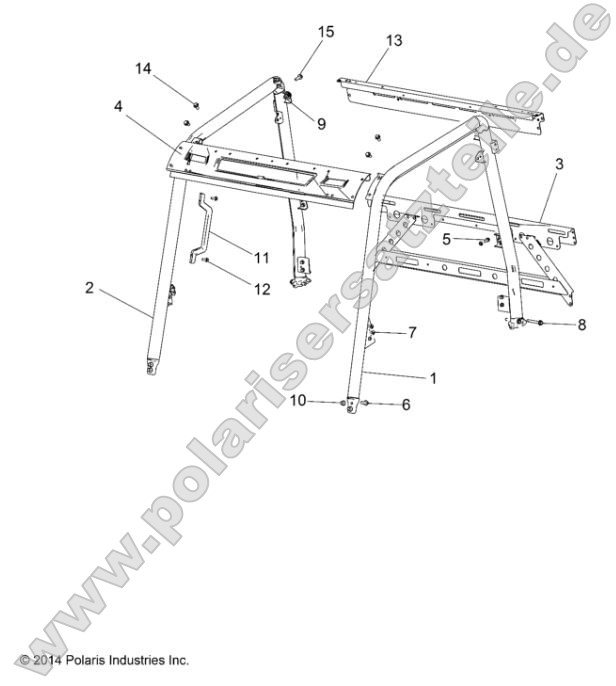 15
13
14
4
9
3
5
11
12
2
7
8
1
10
6
www.polarisersatzteile.de
© 2014 Polaris Industries Inc.