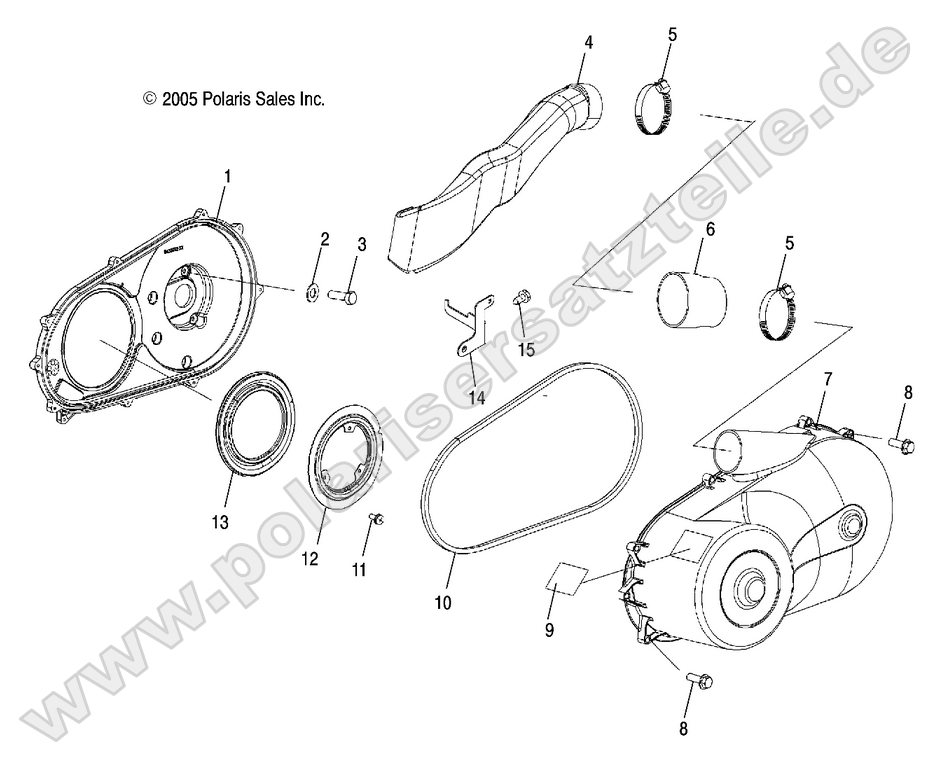 © 2005 Polaris Sales Inc.

www.polarisersatzteile.de

1
2
3
4
5
6
5
7
8
15
14
13
12
11
10
9
8