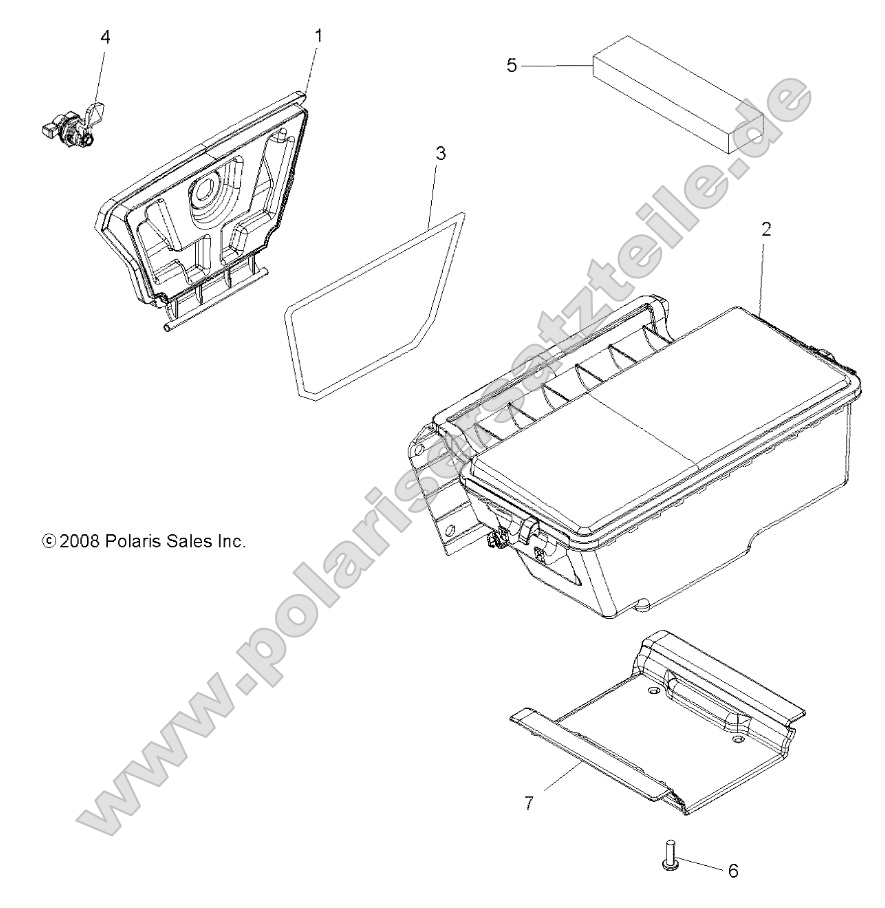 4
1
5
3
2
© 2008 Polaris Sales Inc.
www.polarisersatzteile.de
7
6