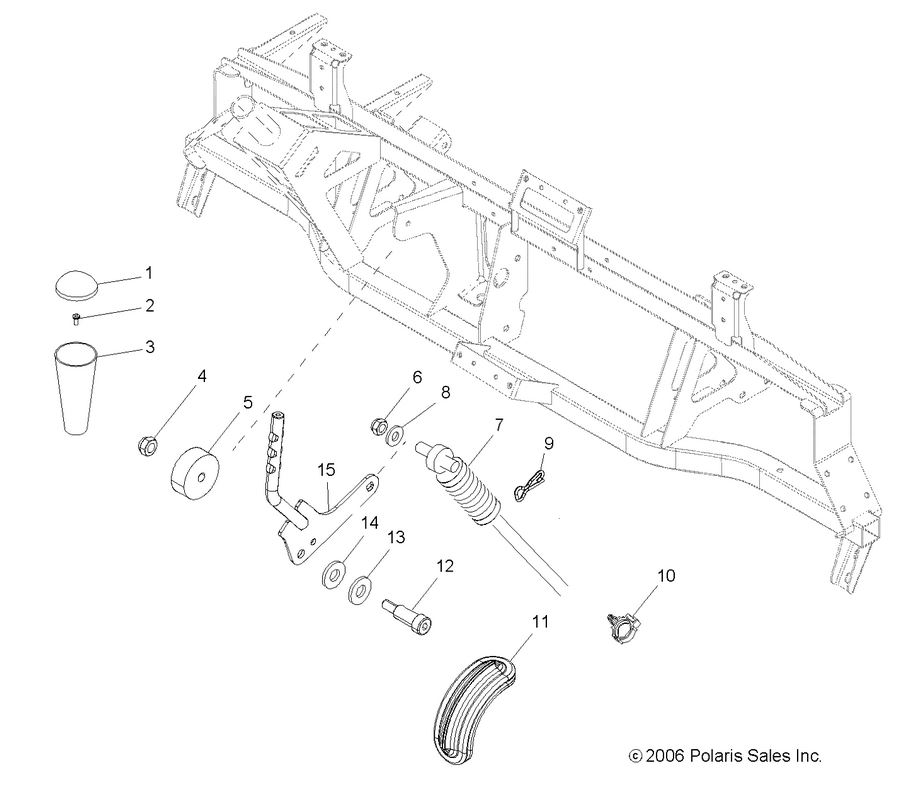 1
2
3
4
5
6
8
7
9
15
14
13
12
10
11
© 2006 Polaris Sales Inc.