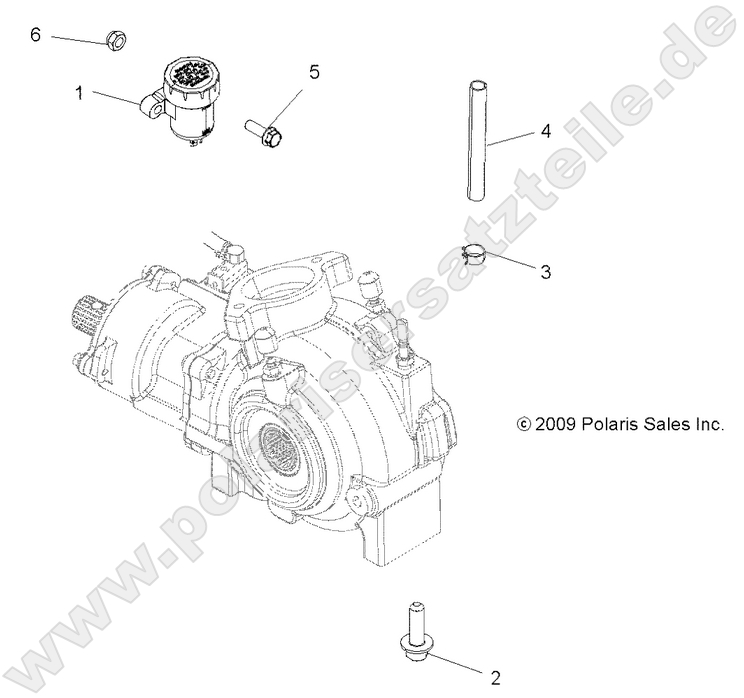 6
1
5
4
3
© 2009 Polaris Sales Inc.
2
www.polaris-ersatzteile.de