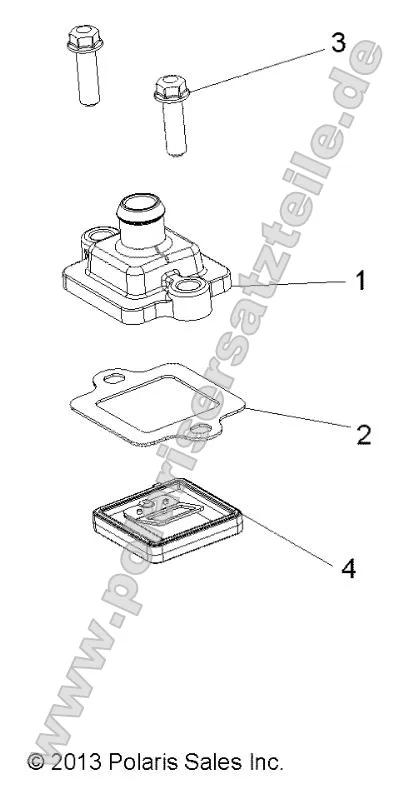 3

1

2

4

www.polarisersatzteile.de

© 2013 Polaris Sales Inc.