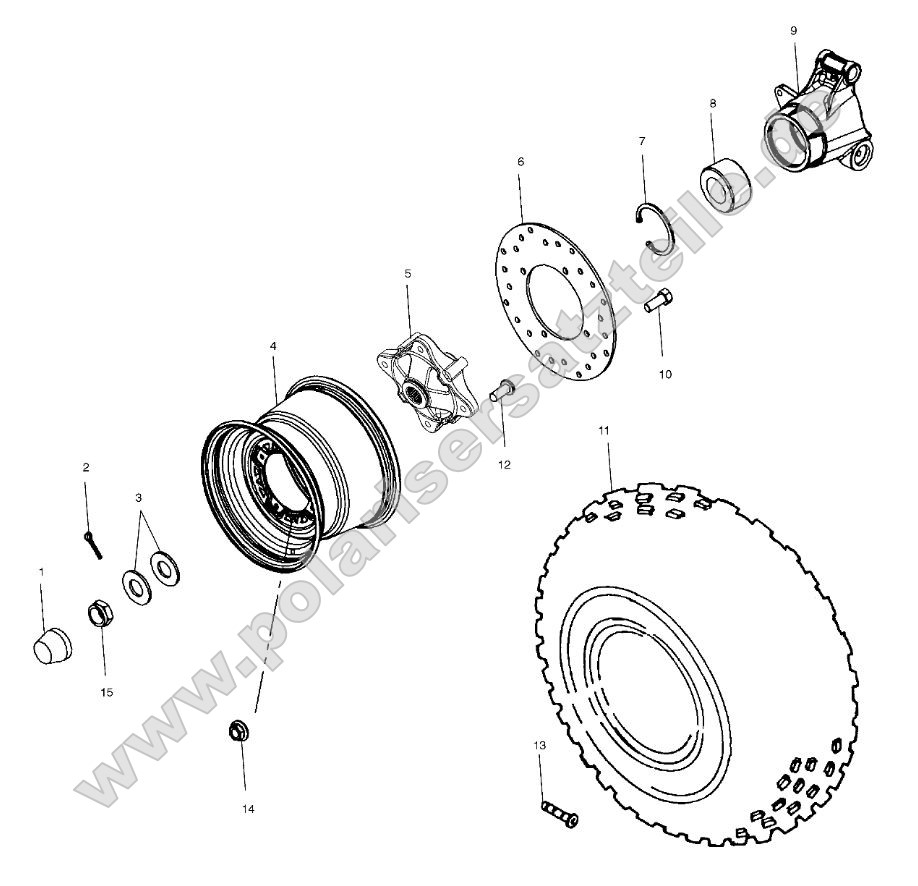 9
8
7
6
5
10
4
12
11
2
3
1
15
14
13
www.polarisersatzteile.de