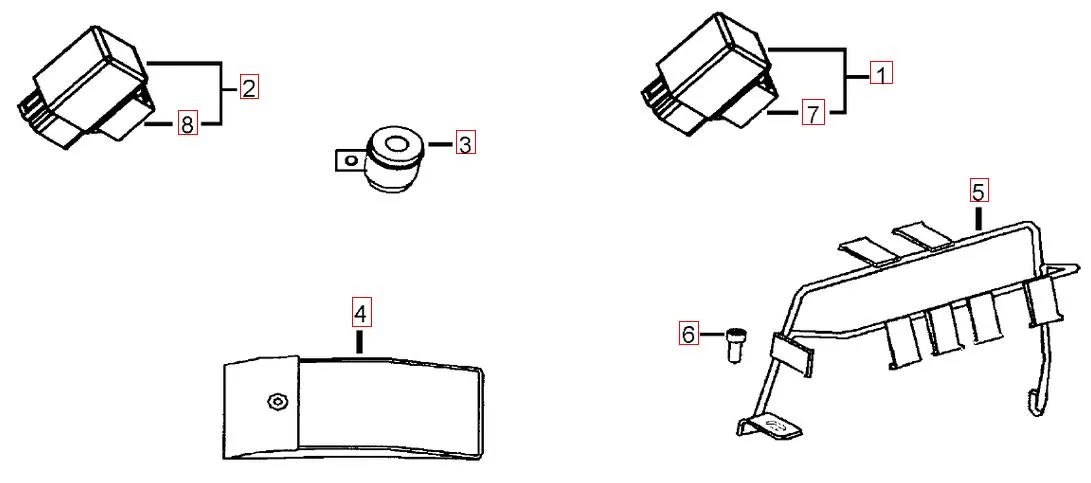 2
8
3
1
7
5
4
6