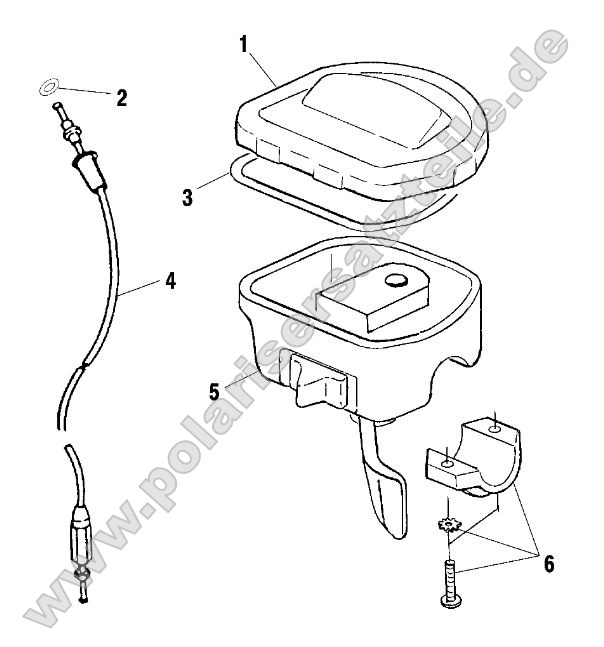 1
2
3
4
5
6
www.polarisersatzteile.de