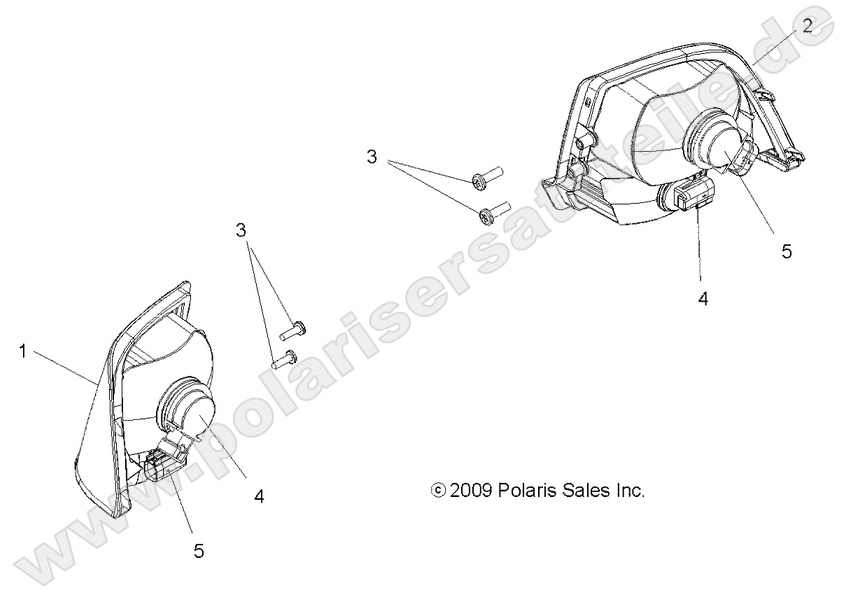 2
3
5
4
3
1
4
5
© 2009 Polaris Sales Inc.
www.polarisersatzteile.de