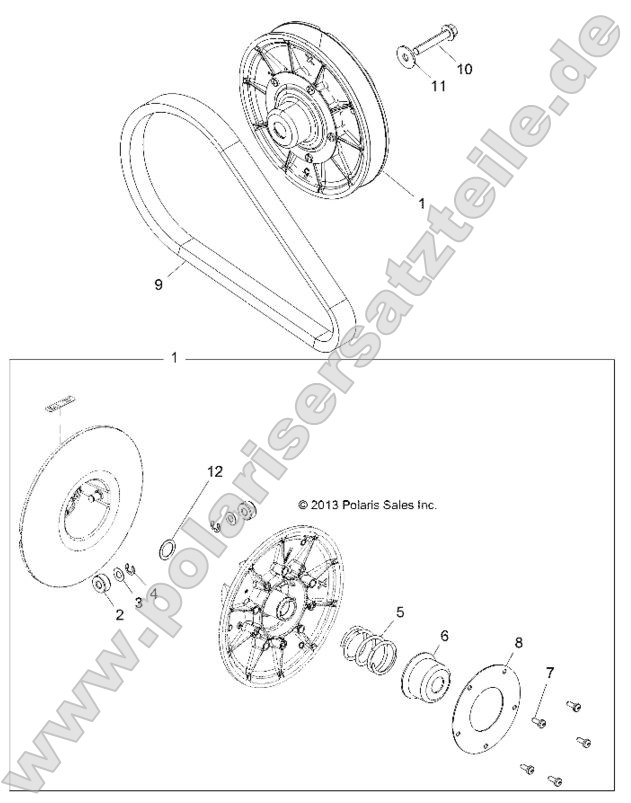 10
11
1
9
1
12
© 2013 Polaris Sales Inc.
2
3
4
5
6
8
7
www.polarisersatzteile.de