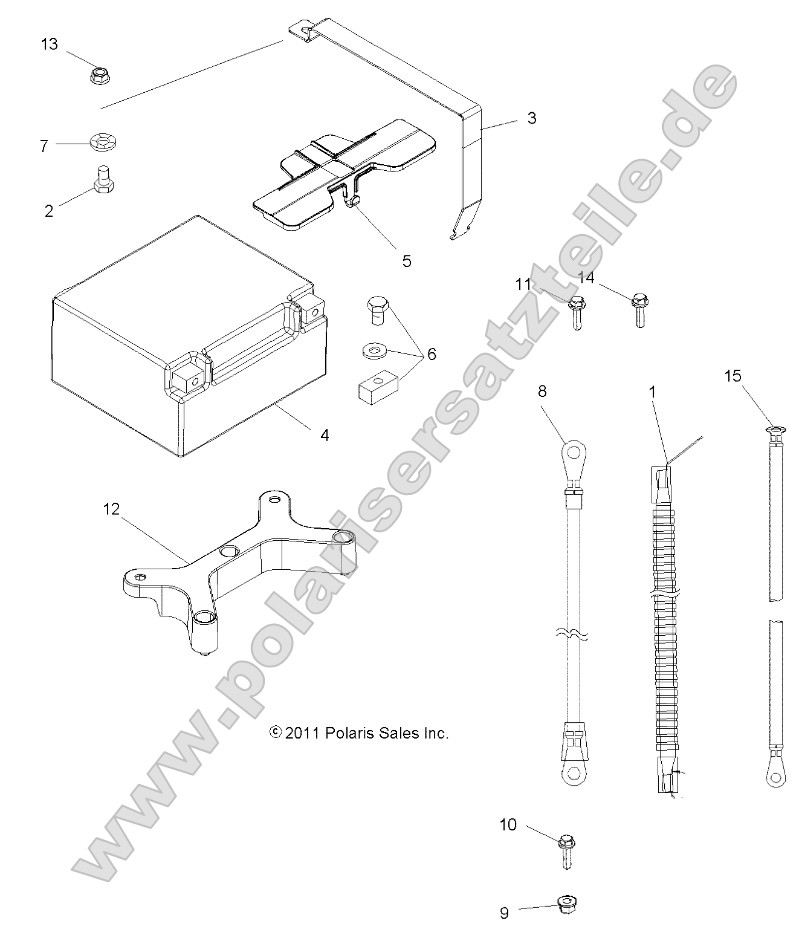 13

7

2

3

5

11

14

6

4

8

1

15

12

© 2011 Polaris Sales Inc.

10

9

www.polarisersatzteile.de