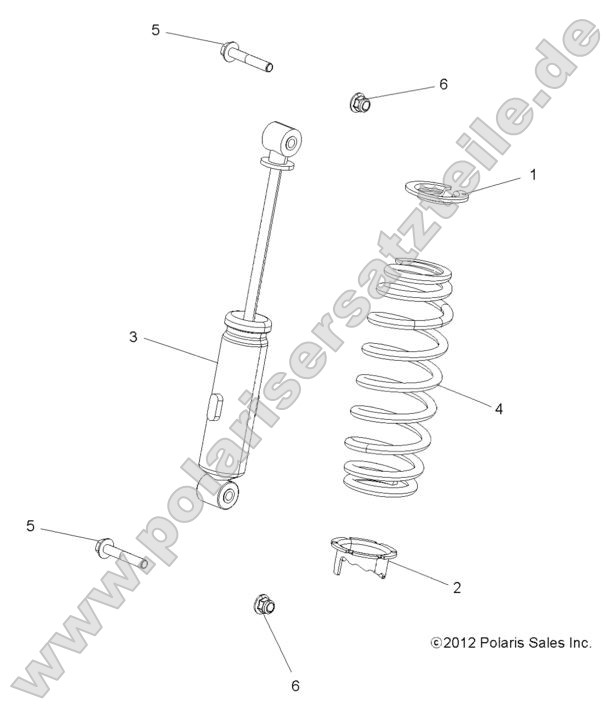 5
6
1
3
4
5
2
6
©2012 Polaris Sales Inc.
www.polarisersatzteile.de