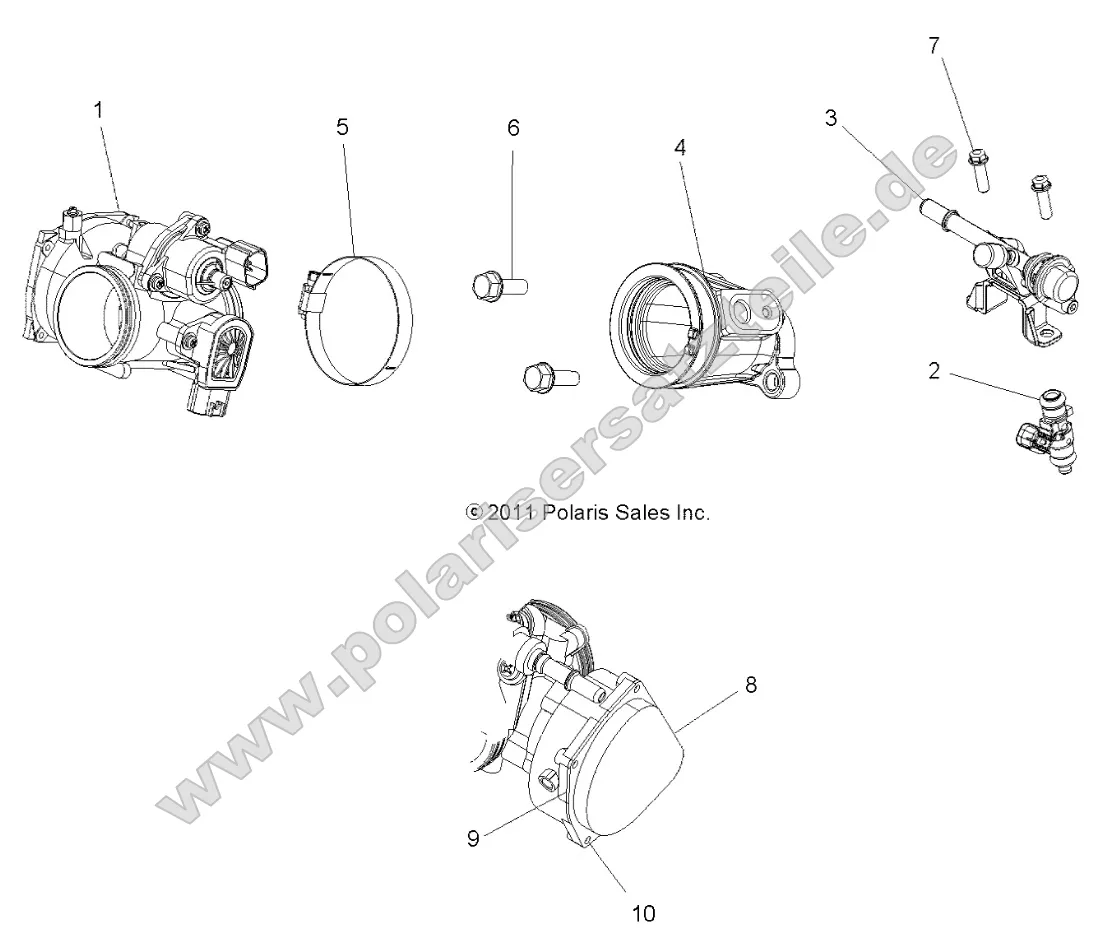 1
5
6
4
3
7
2
© 2011 Polaris Sales Inc.
www.polarisersatzteile.de
8
9
10