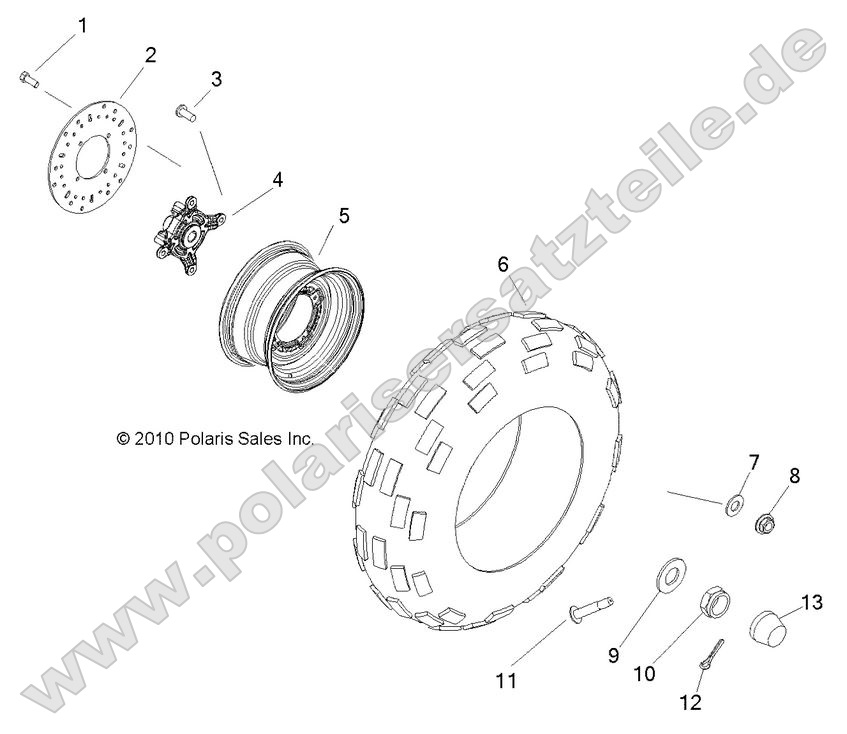 1
2
3
4
5
6
© 2010 Polaris Sales Inc.
7
8
9
10
11
12
13
www.polarisersatzteile.de