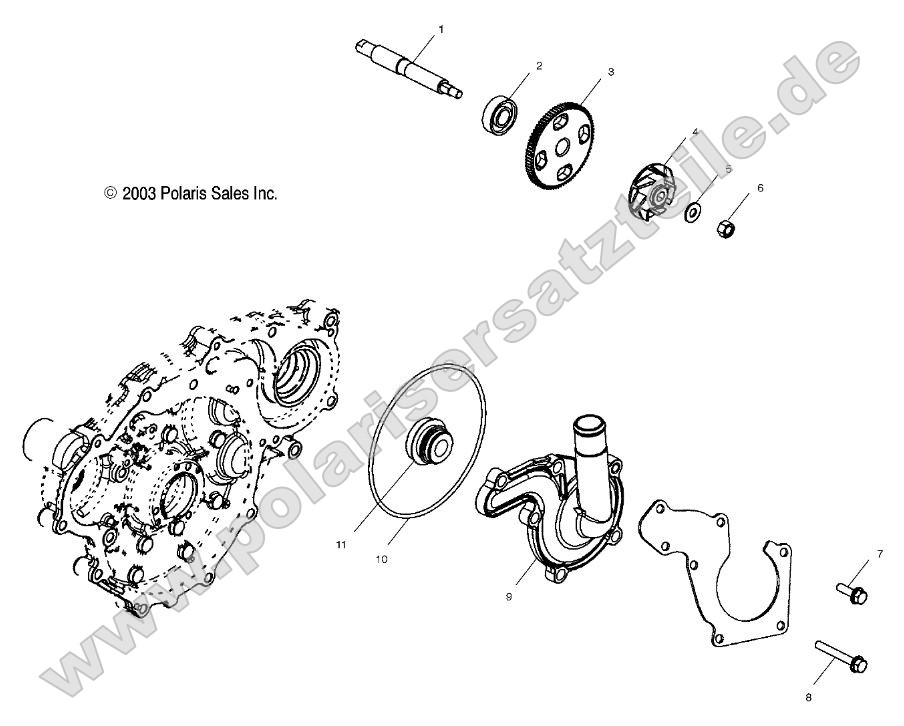 1
2
3
4
5
6
© 2003 Polaris Sales Inc.
www.polarisersatzteile.de
11
10
9
7
8