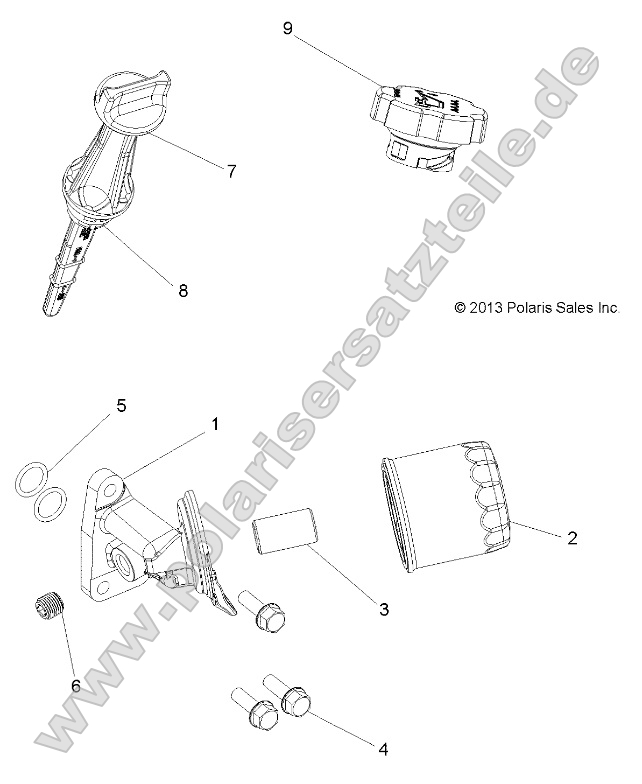 9

7

8

© 2013 Polaris Sales Inc.

5

1

2

3

6

4

www.polarisersatzteile.de