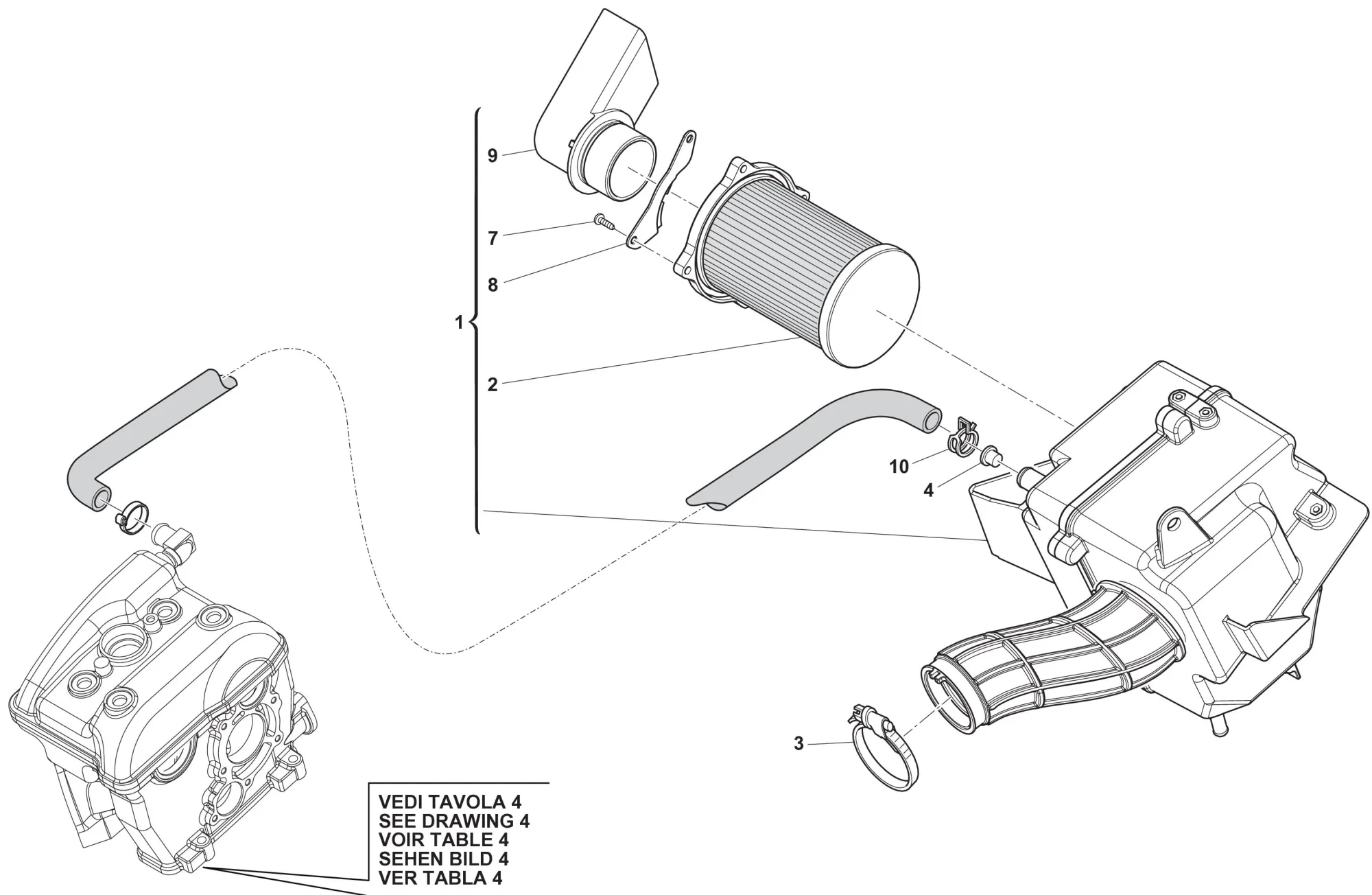 9

7

8

1

2

10

4

3

VEDI TAVOLA 4
SEE DRAWING 4
VOIR TABLE 4
SEHEN BILD 4
VER TABLA 4