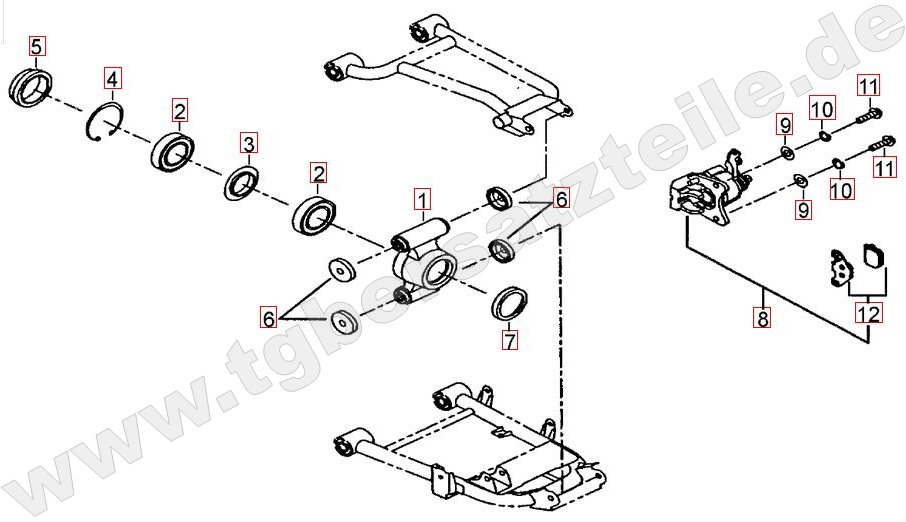 5
4
2
3
2
1
6
6
7
9
10
11
11
10
9
8
12
www.tgbersatzteile.de