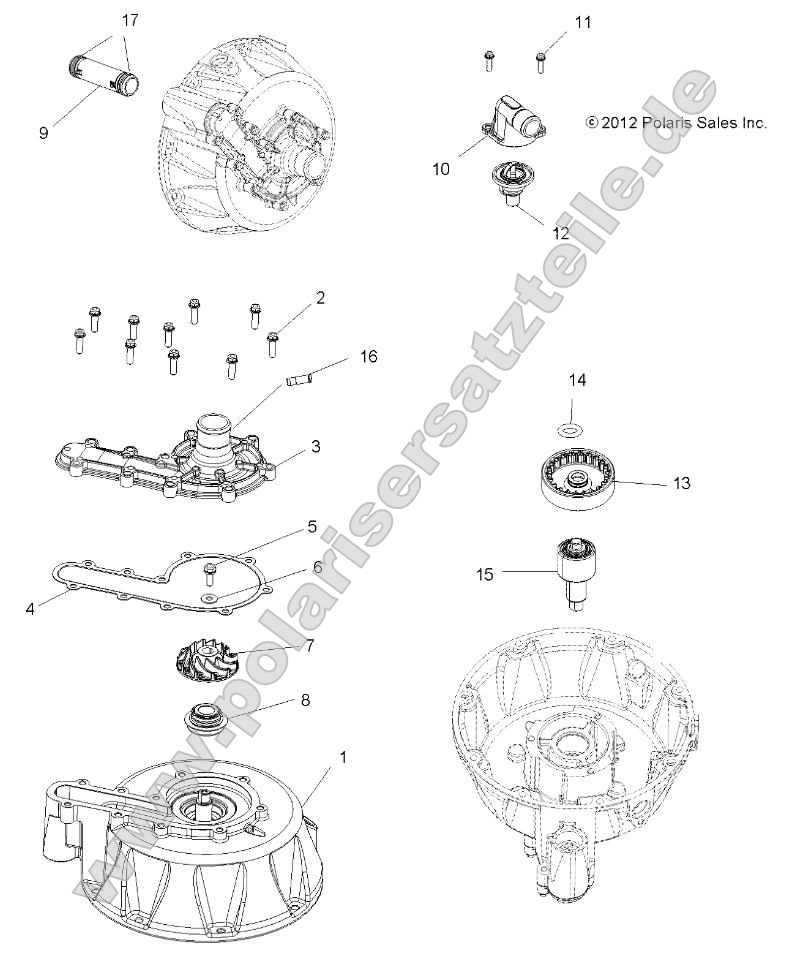 17
9
11
© 2012 Polaris Sales Inc.
10
12
2
16
3
14
13
5
6
4
15
7
8
1
www.polarisersatzteile.de