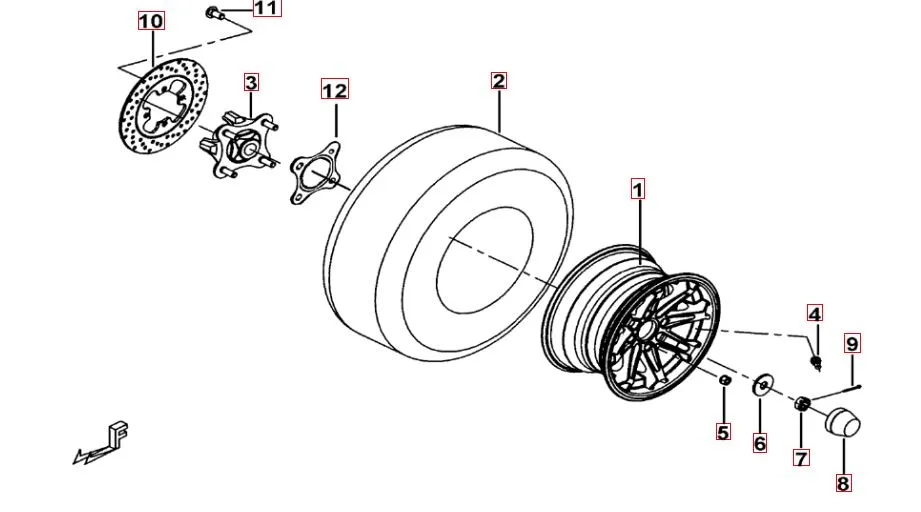 10
11
3
12
2
1
4
9
5
6
7
8
F