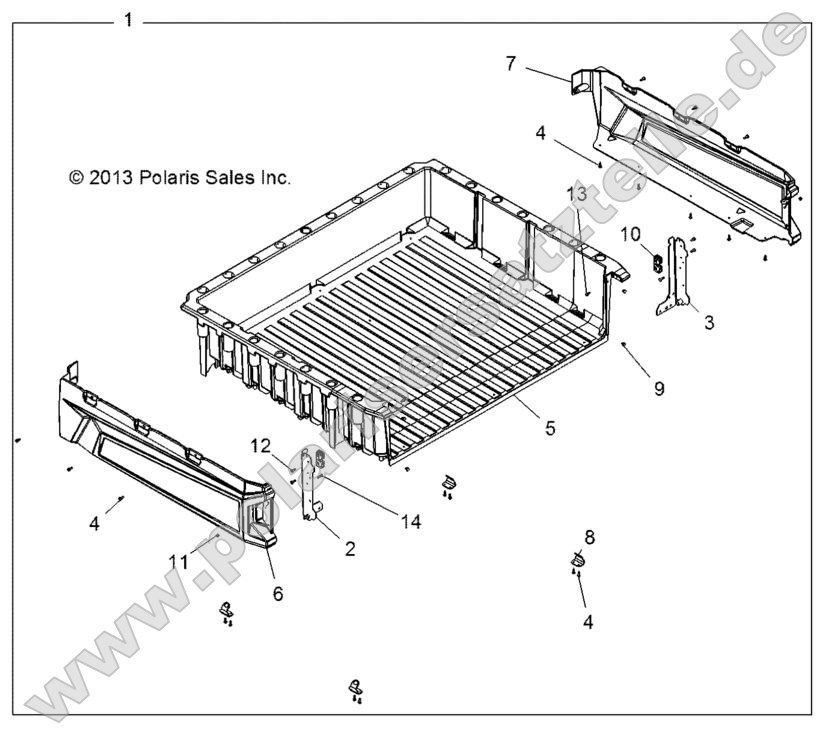 1

© 2013 Polaris Sales Inc.

7

4

13

10

3

9

5

12

14

2

4

11

6

8

4

www.polaris-ersatzteile.de