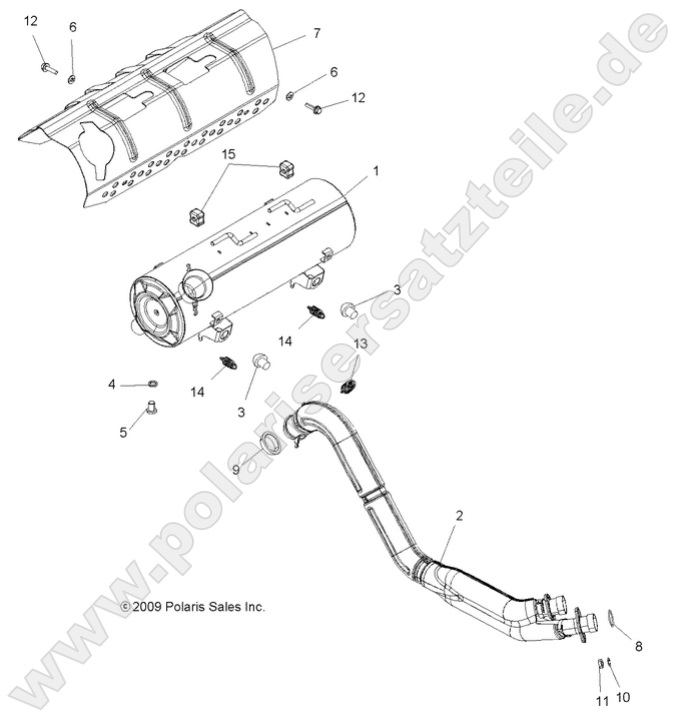 12
6
7
6
12
15
1
3
14
13
4
14
3
5
9
2
© 2009 Polaris Sales Inc.
8
11
10
www.polarisersatzteile.de