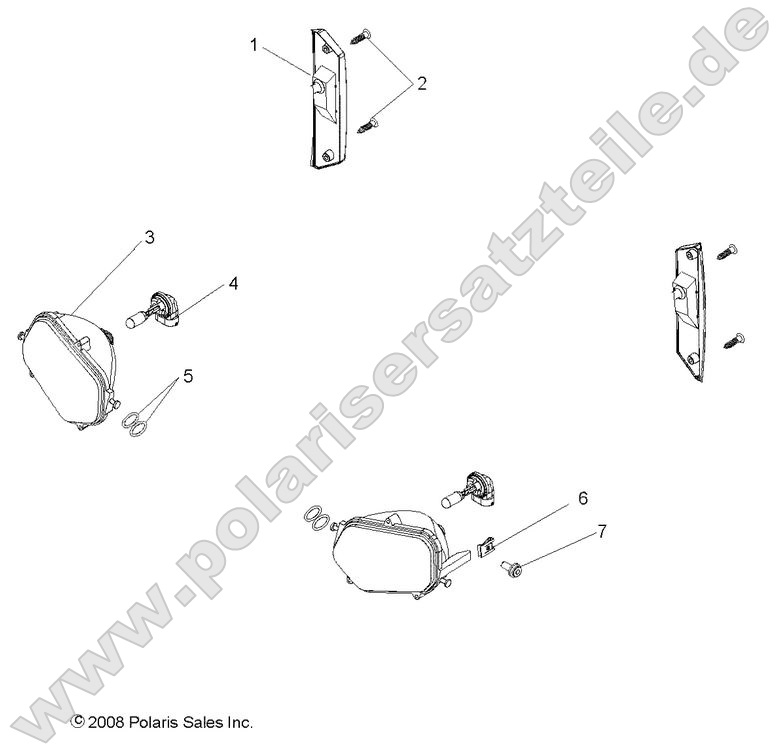 1
2
3
4
5
6
7
www.polarisersatzteile.de
© 2008 Polaris Sales Inc.