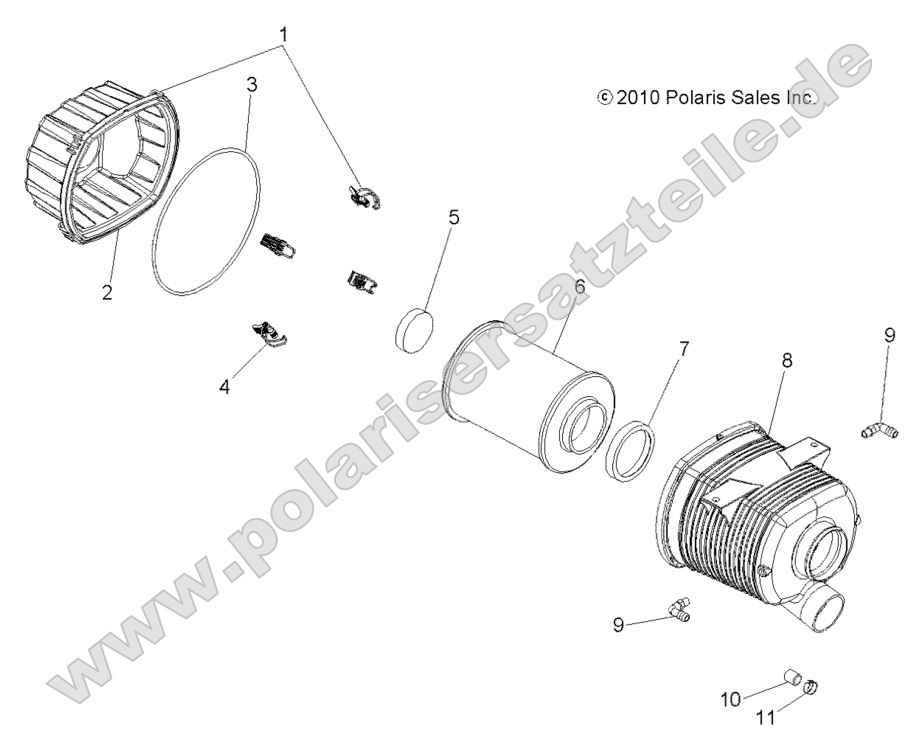 1
3
© 2010 Polaris Sales Inc.
2
5
6
4
7
8
9
9
10
11
www.polarisersatzteile.de